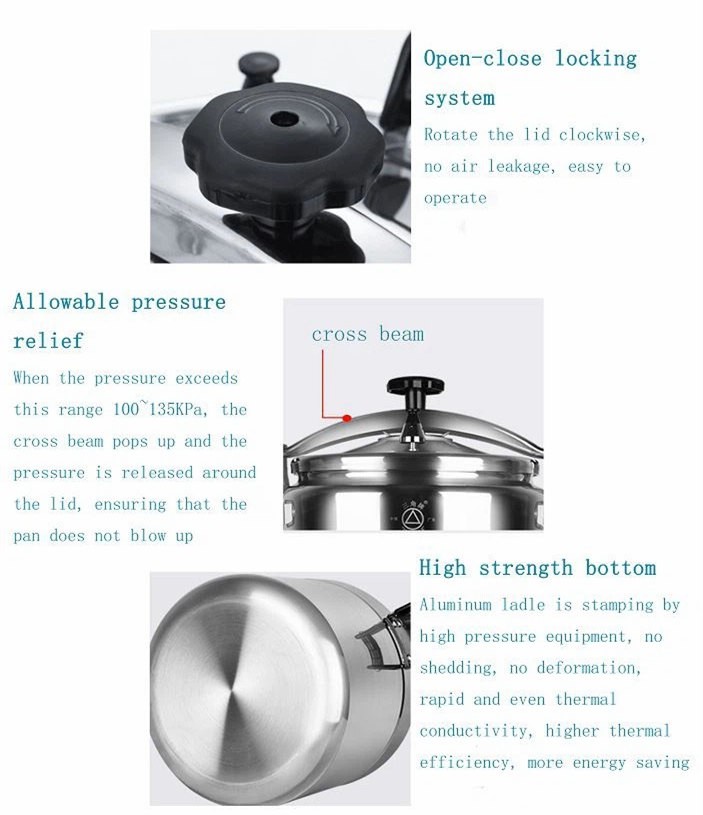 Open-close locking system

Rotate the lid clockwise, no air leakage, easy to operate

Allowable pressure relief

When the pressure exceeds this range 100~135KPa, the cross beam pops up and the pressure is released around the lid, ensuring that the pan does not blow up

cross beam

High strength bottom

Aluminum ladle is stamping by high pressure equipment, no shedding, no deformation, rapid and even thermal conductivity, higher thermal efficiency, more energy saving